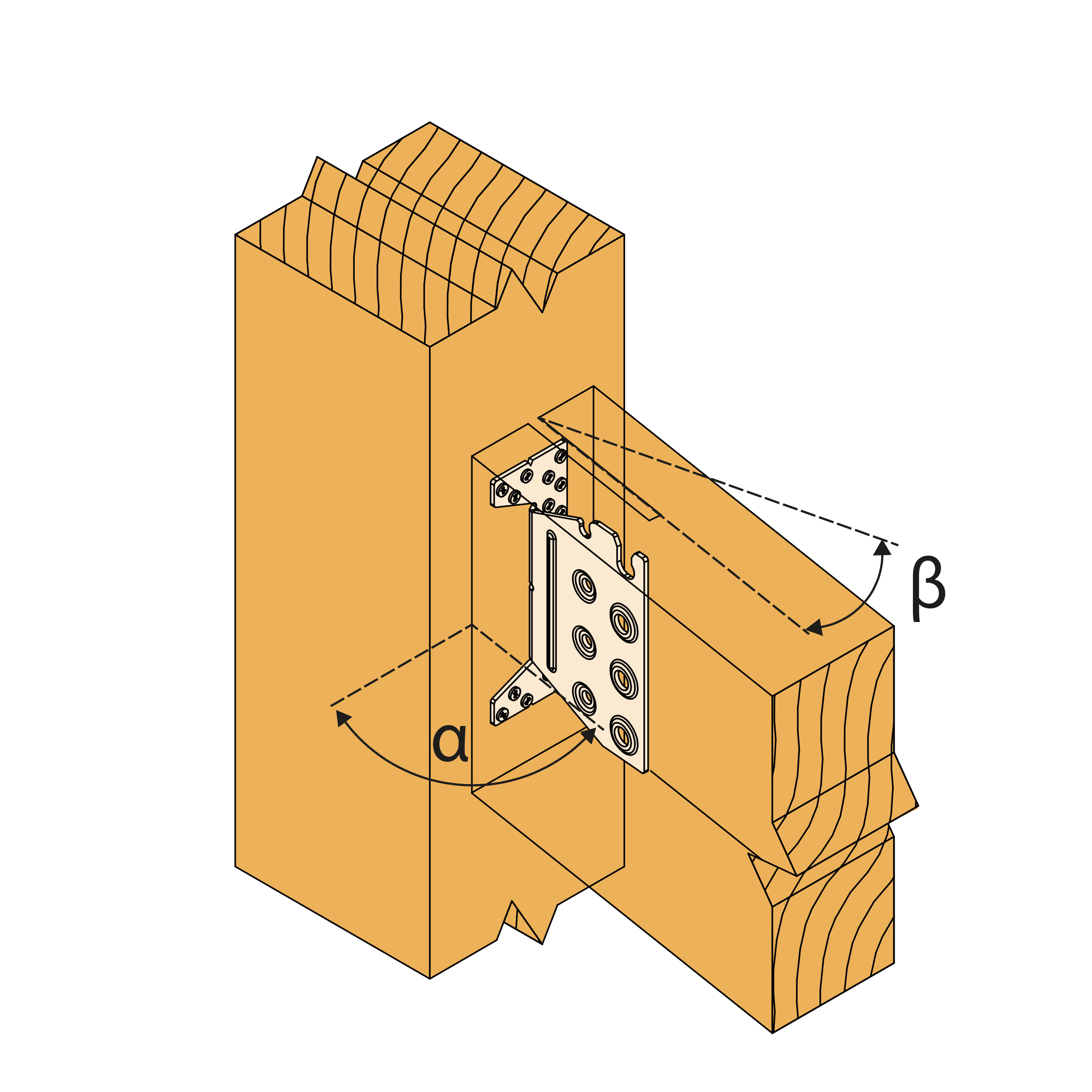 β

α