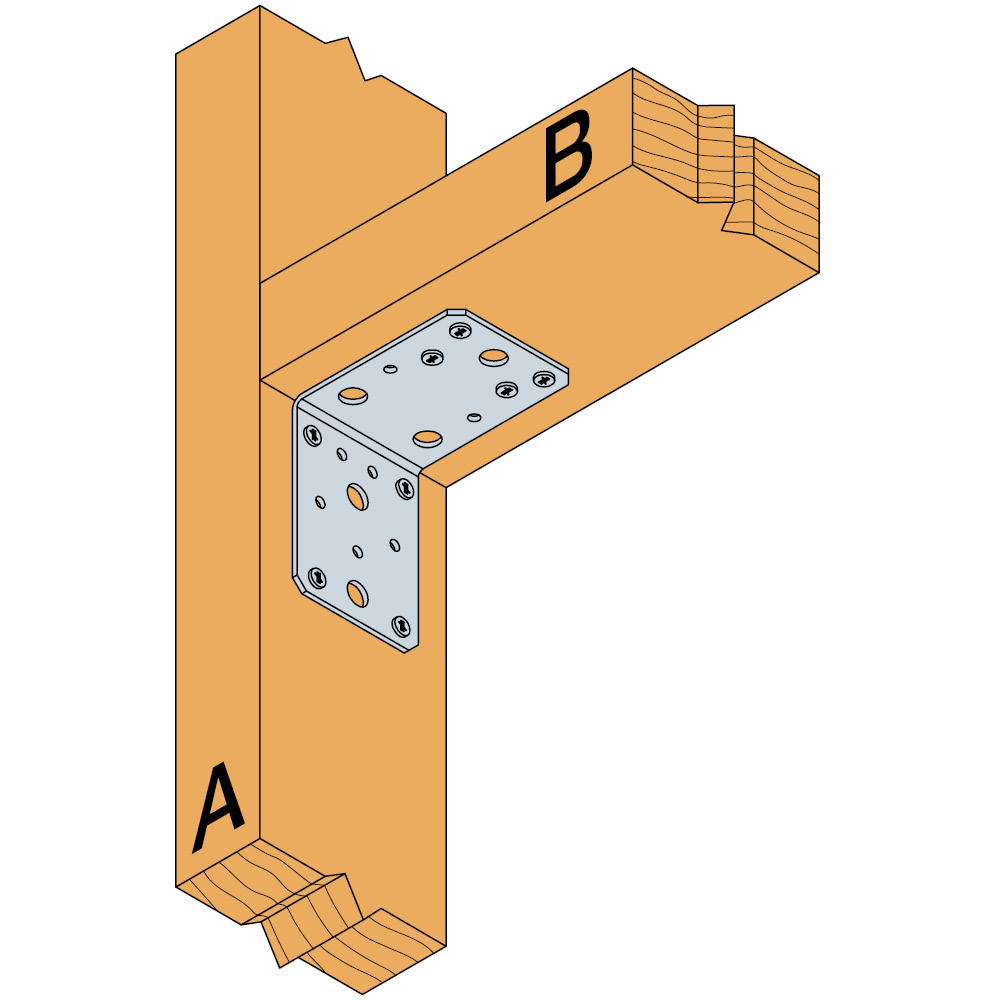 B

A