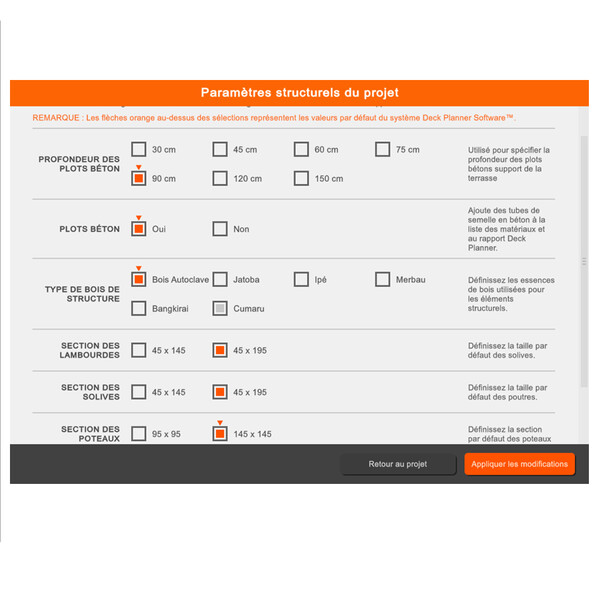 Paramètres structurels du projet

REMARQUE : Les flèches orange au-dessus des sélections représentent les valeurs par défaut du système Deck Planner Software™.

PROFONDEUR DES PLOTS BÉTON
30 cm
45 cm
60 cm
75 cm
90 cm
120 cm
150 cm
Utilisé pour spécifier la profondeur des plots bétons support de la terrasse

PLOTS BÉTON
Oui
Non
Ajoute des tubes de semelle en béton à la liste des matériaux et au rapport Deck Planner.

TYPE DE BOIS DE STRUCTURE
Bois Autoclave
Jatoba
Ipé
Merbau
Bangkirai
Cumaru
Définissez les essences de bois utilisées pour les éléments structurels.

SECTION DES LAMBOURDES
45 x 145
45 x 195
Définissez la taille par défaut des solives.

SECTION DES SOLIVES
45 x 145
45 x 195
Définissez la taille par défaut des poutres.

SECTION DES POTEAUX
95 x 95
145 x 145
Définissez la section par défaut des poteaux

Retour au projet
Appliquer les modifications