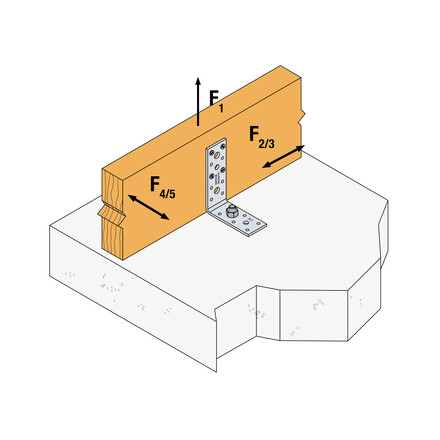 $F_1$
$F_{2/3}$
$F_{4/5}$