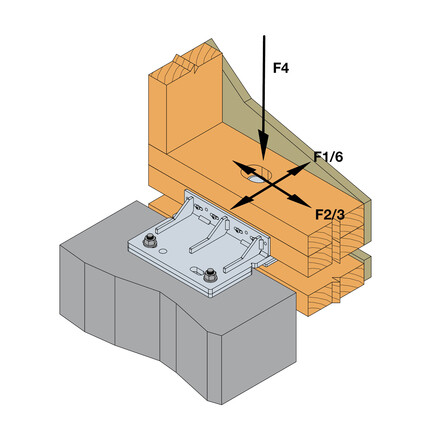 F4

F1/6

F2/3