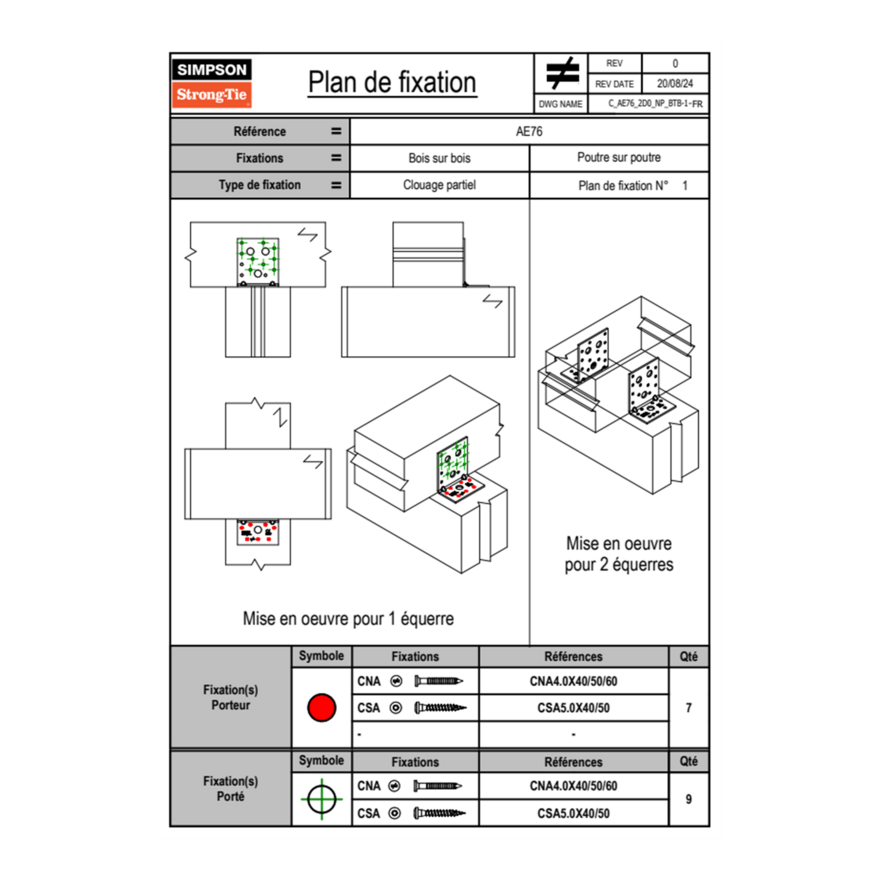 SIMPSON Strong-Tie

Plan de fixation

≠

| REV | 0 |
|---|---|
| REV DATE | 20/08/24 |
| DWG NAME | C_AE76_2D0_NP_BTB-1-FR |

| Référence | = | AE76 | |
|---|---|---|---|
| Fixations | = | Bois sur bois | Poutre sur poutre |
| Type de fixation | = | Clouage partiel | Plan de fixation N° 1 |

Mise en oeuvre pour 1 équerre

Mise en oeuvre pour 2 équerres

| | Symbole | Fixations | Références | Qté |
|---|---|---|---|---|
| Fixation(s) Porteur | | CNA | CNA4.0X40/50/60 | 7 |
| | | CSA | CSA5.0X40/50 | |
| | | - | - | |

| | Symbole | Fixations | Références | Qté |
|---|---|---|---|---|
| Fixation(s) Porté | | CNA | CNA4.0X40/50/60 | 9 |
| | | CSA | CSA5.0X40/50 | |