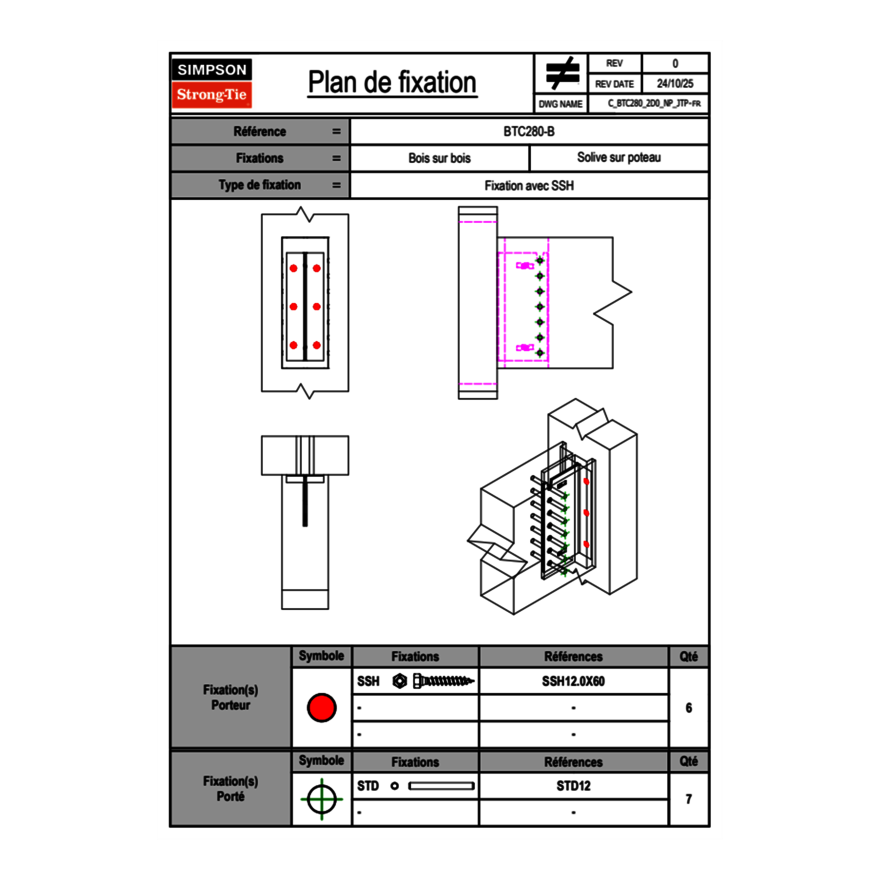 SIMPSON
Strong-Tie

Plan de fixation

| REV | 0 |
|---|---|
| REV DATE | 24/10/25 |
| DWG NAME | C_BTC280_2D0_NP_JTP-FR |

| Référence | = | BTC280-B | |
|---|---|---|---|
| Fixations | = | Bois sur bois | Solive sur poteau |
| Type de fixation | = | Fixation avec SSH | |

| | Symbole | Fixations | Références | Qté |
|---|---|---|---|---|
| Fixation(s) Porteur | | SSH | SSH12.0X60 | 6 |
| | | - | - | |
| | | - | - | |

| | Symbole | Fixations | Références | Qté |
|---|---|---|---|---|
| Fixation(s) Porté | | STD | STD12 | 7 |
| | | - | - | |