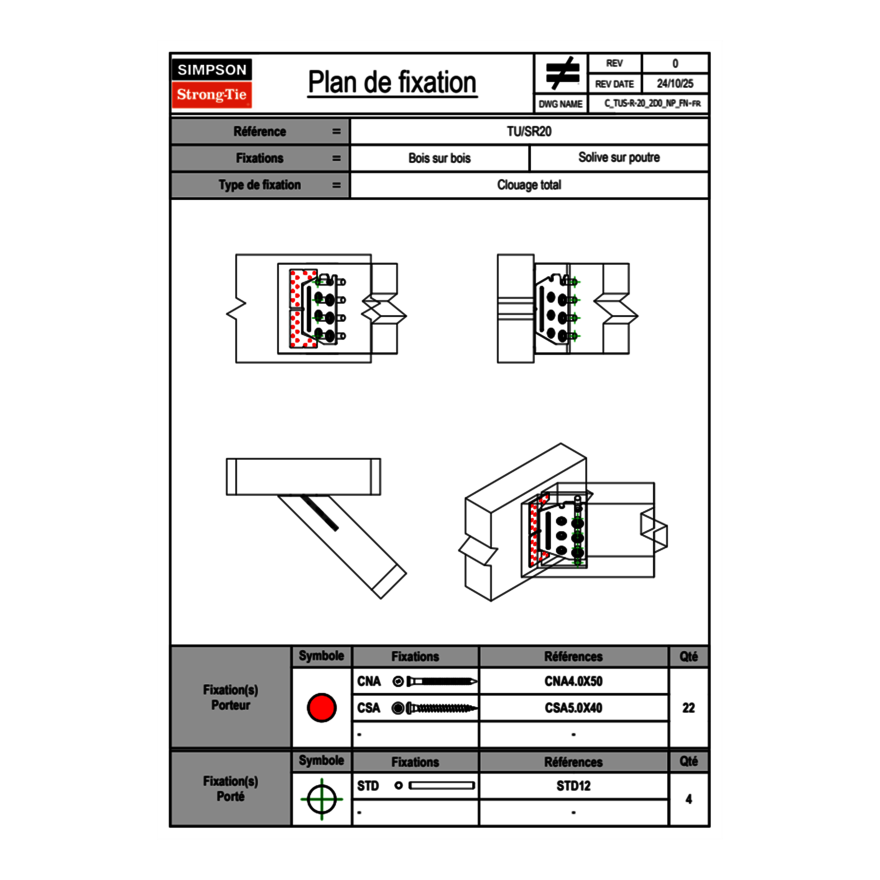 SIMPSON
Strong-Tie

Plan de fixation

| REV | 0 |
|---|---|
| REV DATE | 24/10/25 |
| DWG NAME | C_TUS-R-20_2D0_NP_FN-FR |

| Référence | = | TU/SR20 | |
|---|---|---|---|
| Fixations | = | Bois sur bois | Solive sur poutre |
| Type de fixation | = | Clouage total | |

| | Symbole | Fixations | Références | Qté |
|---|---|---|---|---|
| Fixation(s) Porteur | | CNA | CNA4.0X50 | 22 |
| | | CSA | CSA5.0X40 | |
| | | - | - | |

| | Symbole | Fixations | Références | Qté |
|---|---|---|---|---|
| Fixation(s) Porté | | STD | STD12 | 4 |
| | | - | - | |