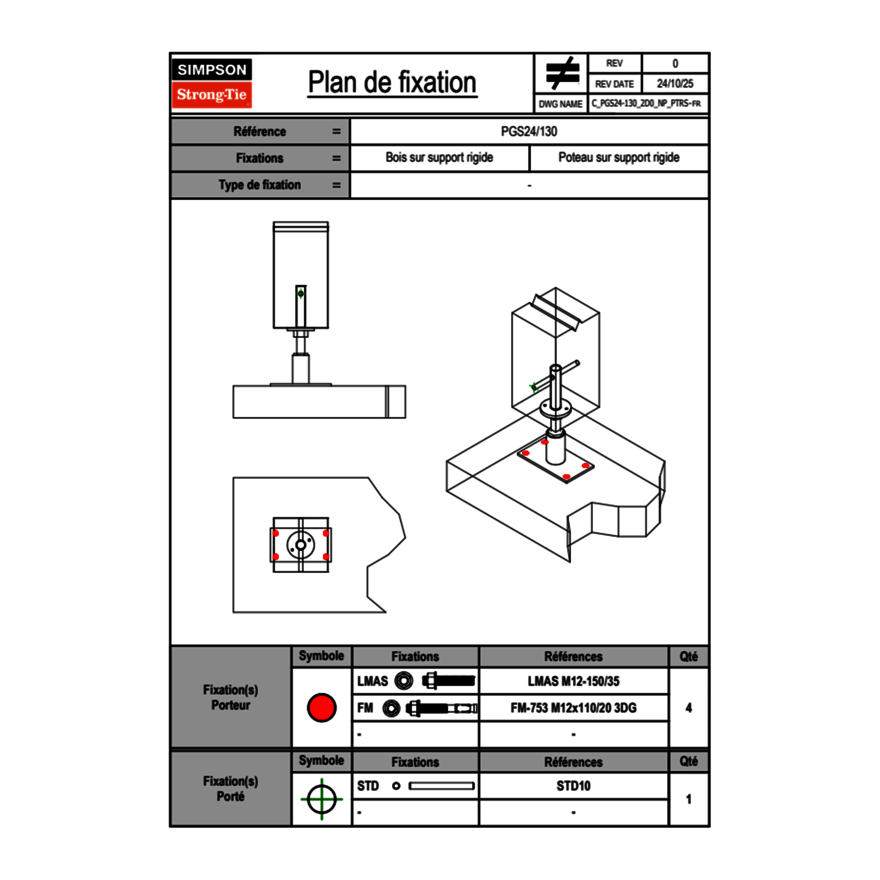 SIMPSON
Strong-Tie

Plan de fixation

| REV | 0 |
|---|---|
| REV DATE | 24/10/25 |
| DWG NAME | C_PGS24-130_2D0_NP_PTRS-FR |

| Référence | = | PGS24/130 | |
|---|---|---|---|
| Fixations | = | Bois sur support rigide | Poteau sur support rigide |
| Type de fixation | = | - | |

| | Symbole | Fixations | Références | Qté |
|---|---|---|---|---|
| Fixation(s) Porteur | | LMAS | LMAS M12-150/35 | 4 |
| | | FM | FM-753 M12x110/20 3DG | |
| | | - | - | |

| | Symbole | Fixations | Références | Qté |
|---|---|---|---|---|
| Fixation(s) Porté | | STD | STD10 | 1 |
| | | - | - | |