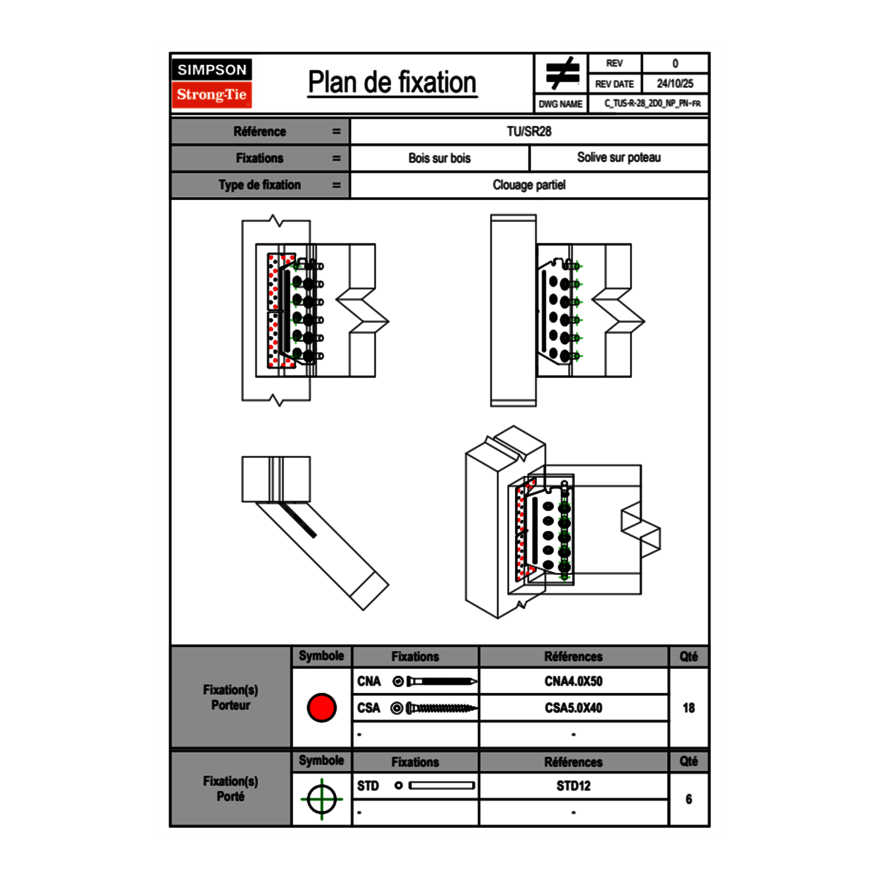 SIMPSON
Strong-Tie

Plan de fixation

| REV | 0 |
|---|---|
| REV DATE | 24/10/25 |
| DWG NAME | C_TUS-R-28_2D0_NP_PN-FR |

| Référence | = | TU/SR28 | |
|---|---|---|---|
| Fixations | = | Bois sur bois | Solive sur poteau |
| Type de fixation | = | Clouage partiel | |

| | Symbole | Fixations | Références | Qté |
|---|---|---|---|---|
| Fixation(s) Porteur | | CNA | CNA4.0X50 | 18 |
| | | CSA | CSA5.0X40 | |
| | | - | - | |

| | Symbole | Fixations | Références | Qté |
|---|---|---|---|---|
| Fixation(s) Porté | | STD | STD12 | 6 |
| | | - | - | |