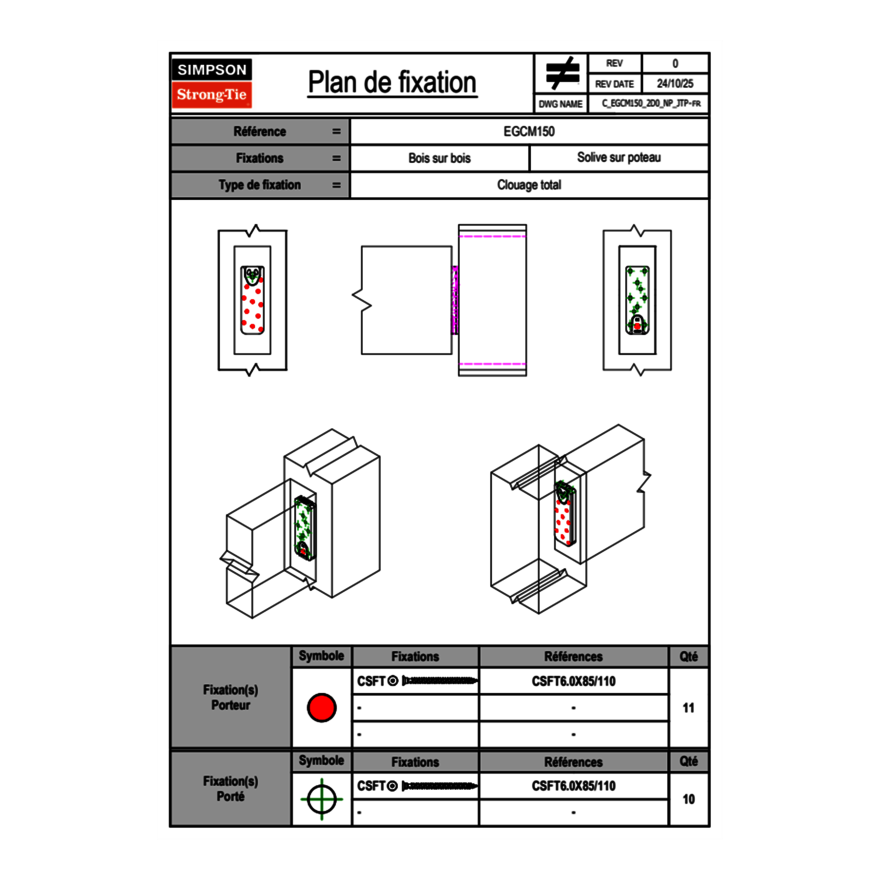 SIMPSON
Strong-Tie

Plan de fixation

| REV | 0 |
|---|---|
| REV DATE | 24/10/25 |
| DWG NAME | C_EGCM150_2D0_NP_JTP-FR |

| Référence | = | EGCM150 | |
|---|---|---|---|
| Fixations | = | Bois sur bois | Solive sur poteau |
| Type de fixation | = | Clouage total | |

| | Symbole | Fixations | Références | Qté |
|---|---|---|---|---|
| Fixation(s) Porteur | | CSFT | CSFT6.0X85/110 | 11 |
| | | - | - | |
| | | - | - | |

| | Symbole | Fixations | Références | Qté |
|---|---|---|---|---|
| Fixation(s) Porté | | CSFT | CSFT6.0X85/110 | 10 |
| | | - | - | |