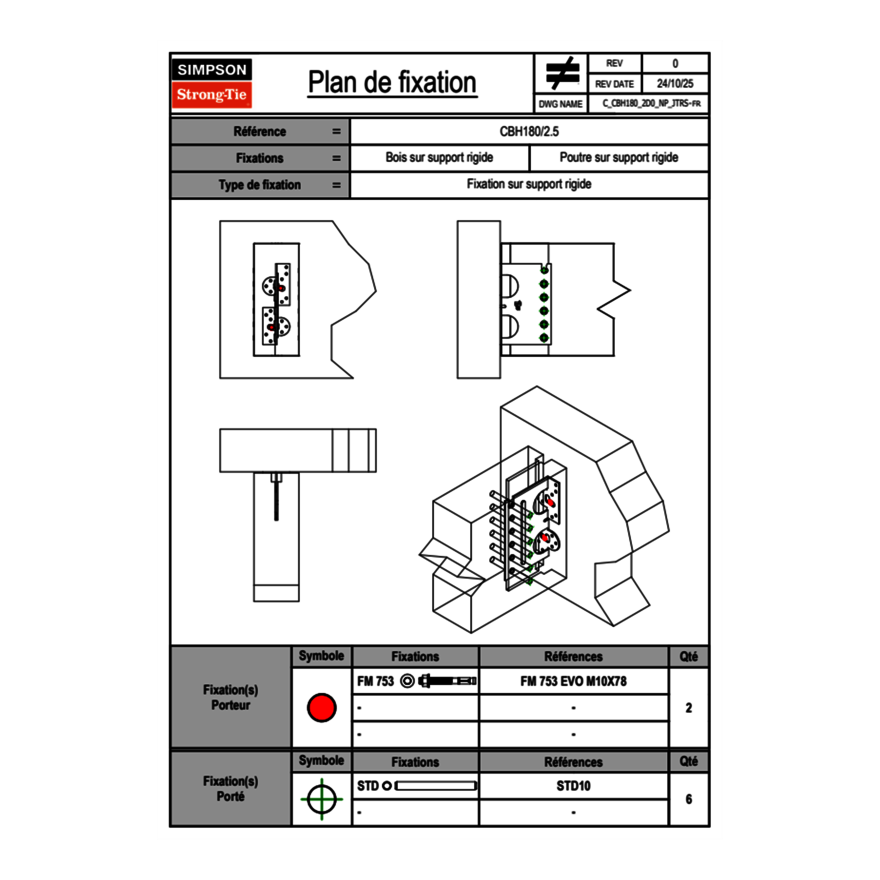 SIMPSON
Strong-Tie

Plan de fixation

| REV | 0 |
|---|---|
| REV DATE | 24/10/25 |
| DWG NAME | C_CBH180_2D0_NP_JTRS-FR |

| Référence | = | CBH180/2.5 | |
|---|---|---|---|
| Fixations | = | Bois sur support rigide | Poutre sur support rigide |
| Type de fixation | = | Fixation sur support rigide | |

| | Symbole | Fixations | Références | Qté |
|---|---|---|---|---|
| Fixation(s) Porteur | | FM 753 | FM 753 EVO M10X78 | 2 |
| | | - | - | |
| | | - | - | |

| | Symbole | Fixations | Références | Qté |
|---|---|---|---|---|
| Fixation(s) Porté | | STD | STD10 | 6 |
| | | - | - | |